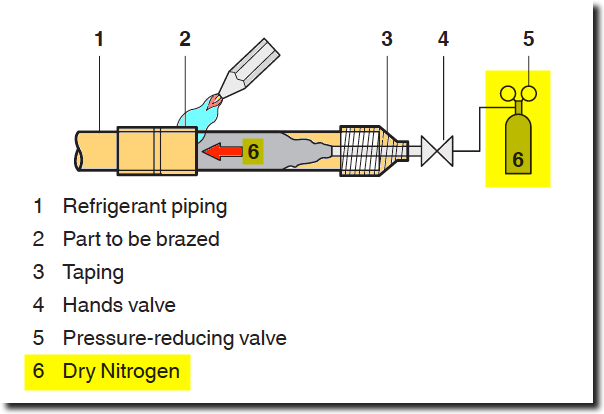 1
2
3
4
5
6
6

1 Refrigerant piping
2 Part to be brazed
3 Taping
4 Hands valve
5 Pressure-reducing valve
6 Dry Nitrogen